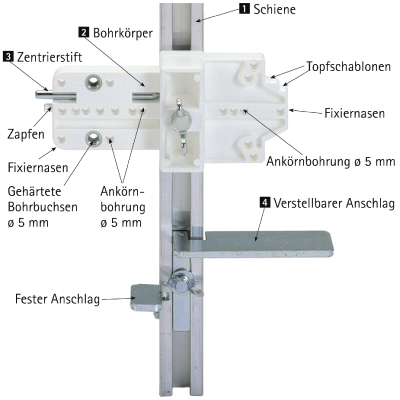 1 Schiene

2 Bohrkörper

3 Zentrierstift

Topfschablonen

Fixiernasen

Zapfen

Fixiernasen

Ankörnbohrung ø 5 mm

Gehärtete Bohrbuchsen ø 5 mm

Ankörnbohrung ø 5 mm

4 Verstellbarer Anschlag

Fester Anschlag