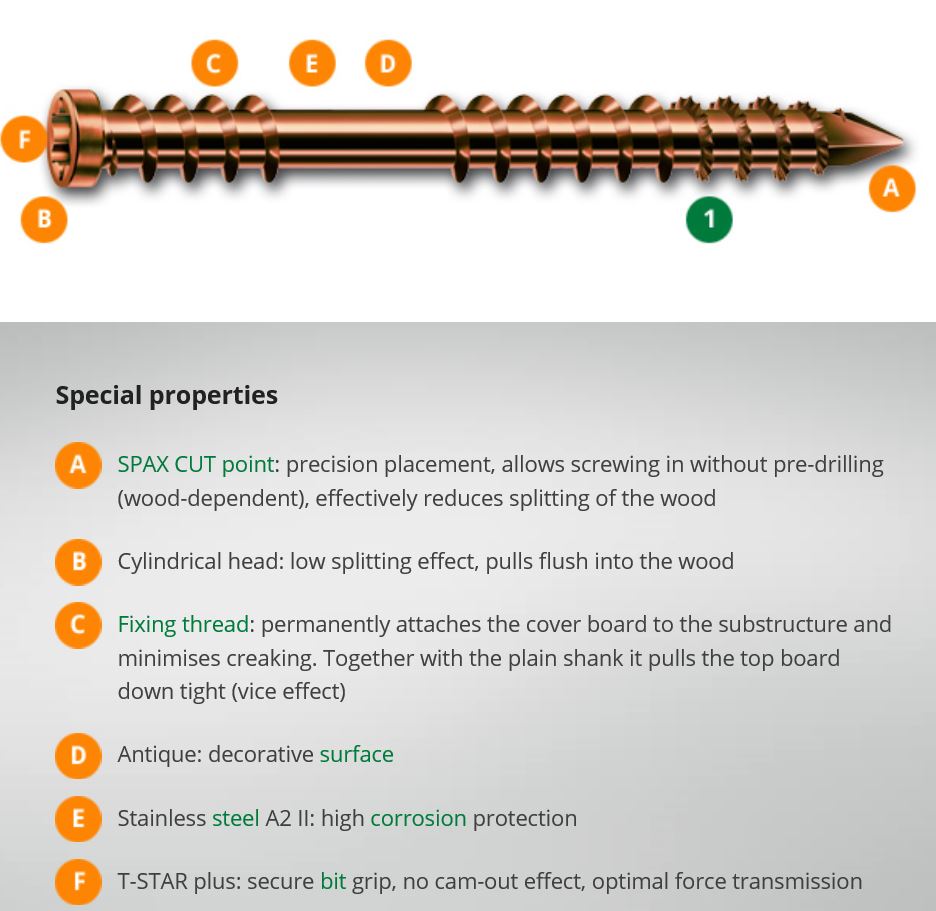 C E D

F

B

1

A

Special properties

A SPAX CUT point: precision placement, allows screwing in without pre-drilling (wood-dependent), effectively reduces splitting of the wood

B Cylindrical head: low splitting effect, pulls flush into the wood

C Fixing thread: permanently attaches the cover board to the substructure and minimises creaking. Together with the plain shank it pulls the top board down tight (vice effect)

D Antique: decorative surface

E Stainless steel A2 II: high corrosion protection

F T-STAR plus: secure bit grip, no cam-out effect, optimal force transmission