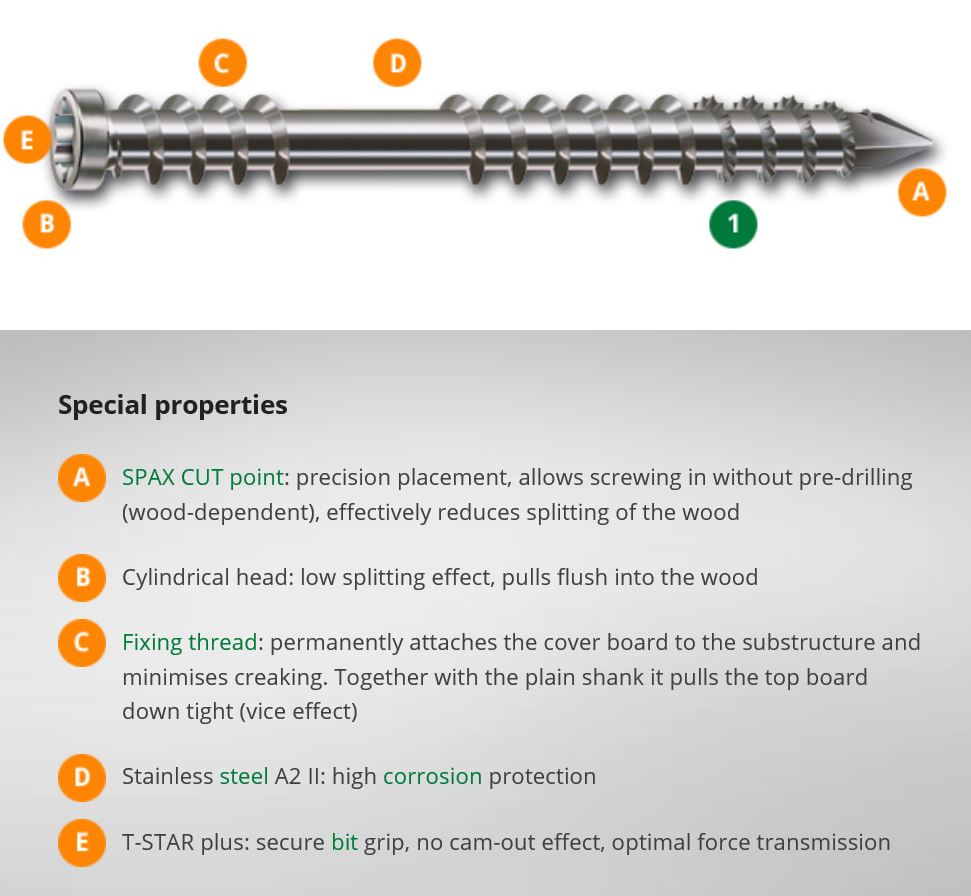 C D E B 1 A

Special properties

A SPAX CUT point: precision placement, allows screwing in without pre-drilling (wood-dependent), effectively reduces splitting of the wood

B Cylindrical head: low splitting effect, pulls flush into the wood

C Fixing thread: permanently attaches the cover board to the substructure and minimises creaking. Together with the plain shank it pulls the top board down tight (vice effect)

D Stainless steel A2 II: high corrosion protection

E T-STAR plus: secure bit grip, no cam-out effect, optimal force transmission