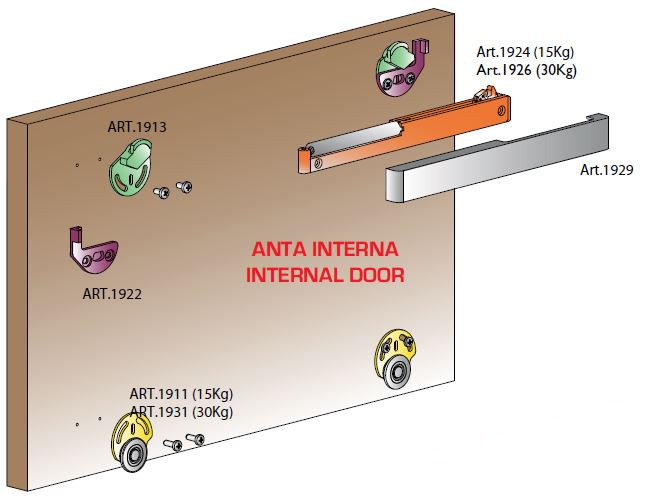 Art.1924 (15Kg)
Art.1926 (30Kg)

ART.1913

Art.1929

ANTA INTERNA
INTERNAL DOOR

ART.1922

ART.1911 (15Kg)
ART.1931 (30Kg)