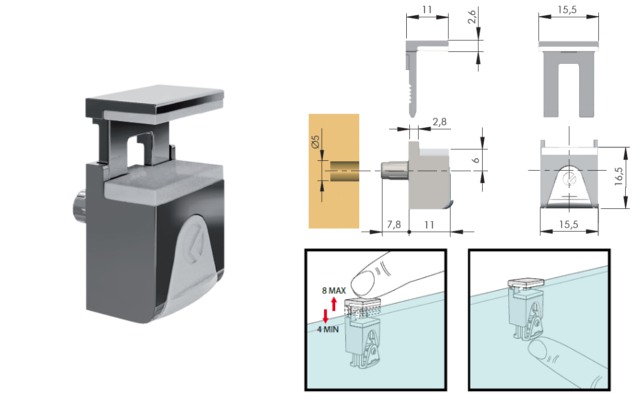 11
2,6
15,5
Ø5
2,8
6
16,5
7,8
11
15,5
8 MAX
4 MIN