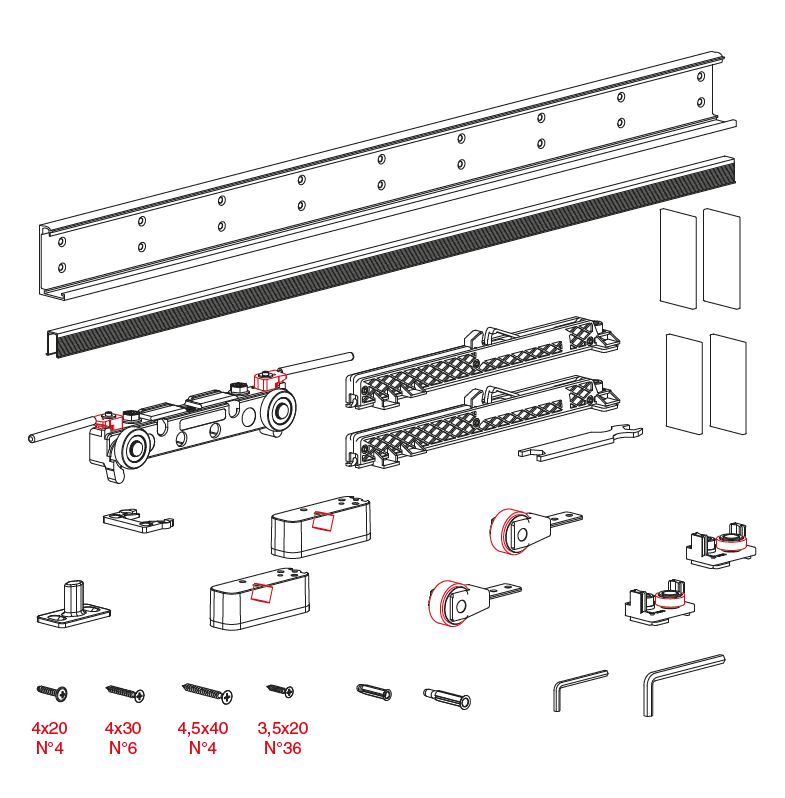 4x20
N°4

4x30
N°6

4,5x40
N°4

3,5x20
N°36