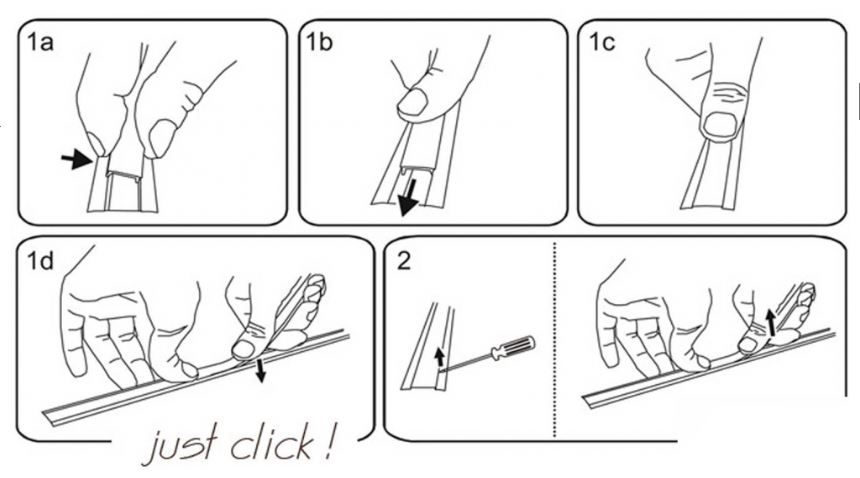 1a

1b

1c

1d

just click !

2