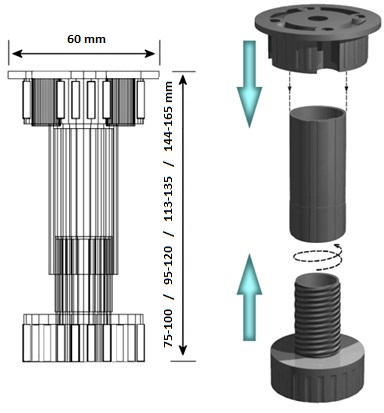 60 mm

75-100 / 95-120 / 113-135 / 144-165 mm