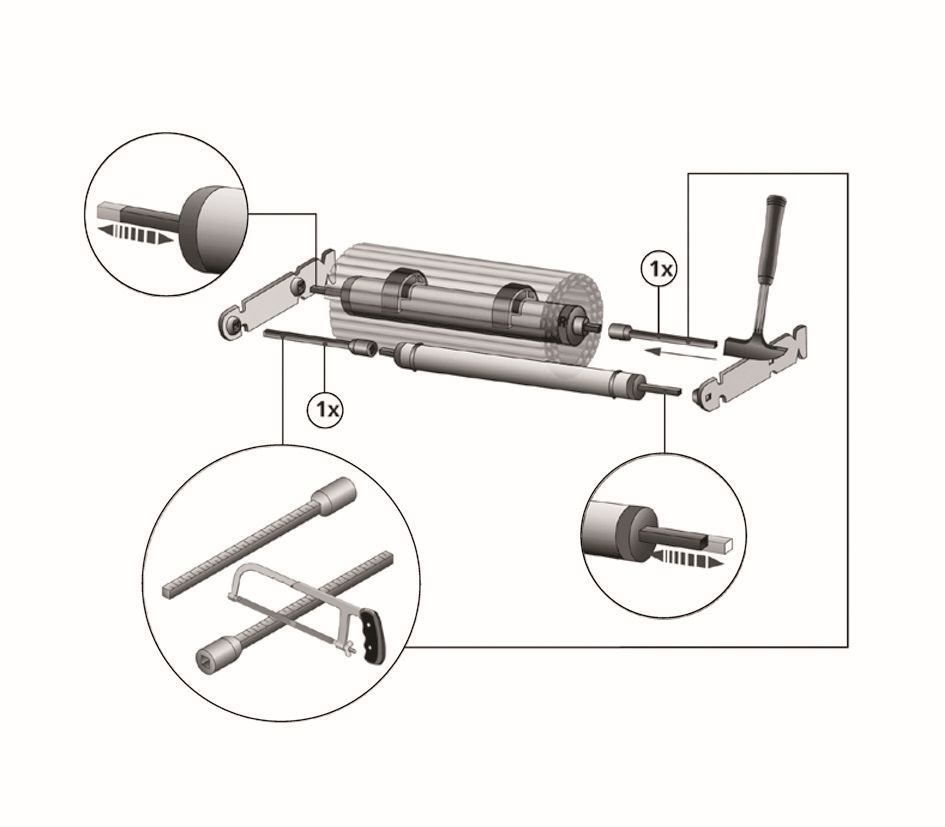 1x

1x