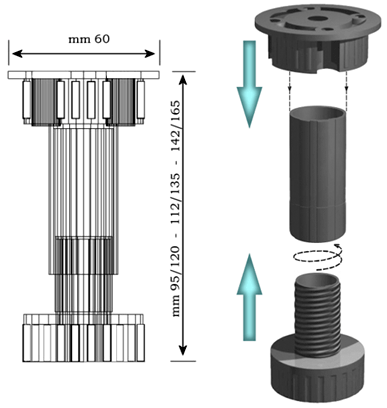 mm 60

mm 95/120 - 112/135 - 142/165