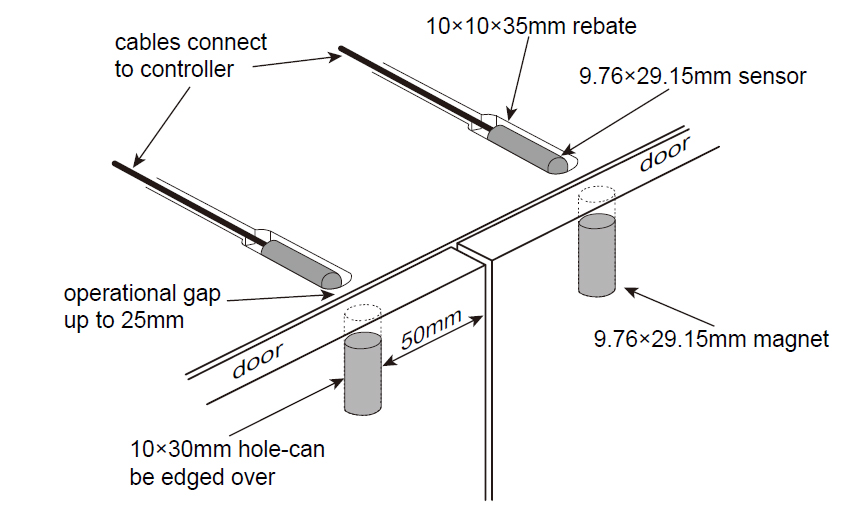 cables connect to controller

10×10×35mm rebate

9.76×29.15mm sensor

door

operational gap up to 25mm

door

50mm

9.76×29.15mm magnet

10×30mm hole-can be edged over