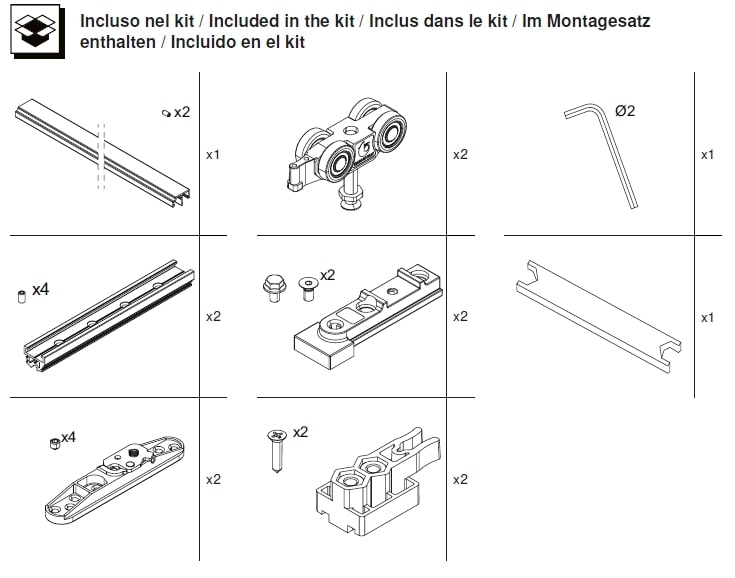 Incluso nel kit / Included in the kit / Inclus dans le kit / Im Montagesatz enthalten / Incluido en el kit

x2

x1

x2

Ø2

x1

x4

x2

x2

x2

x1

x4

x2

x2

x2