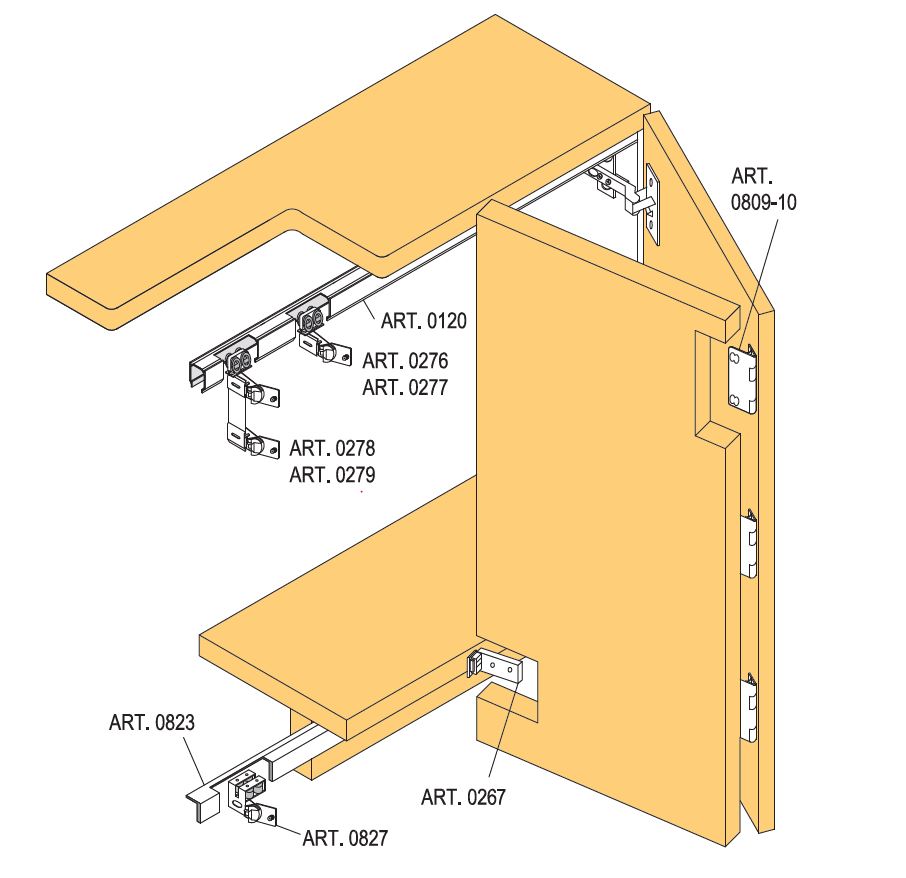 ART. 0809-10

ART. 0120

ART. 0276
ART. 0277

ART. 0278
ART. 0279

ART. 0823

ART. 0267

ART. 0827