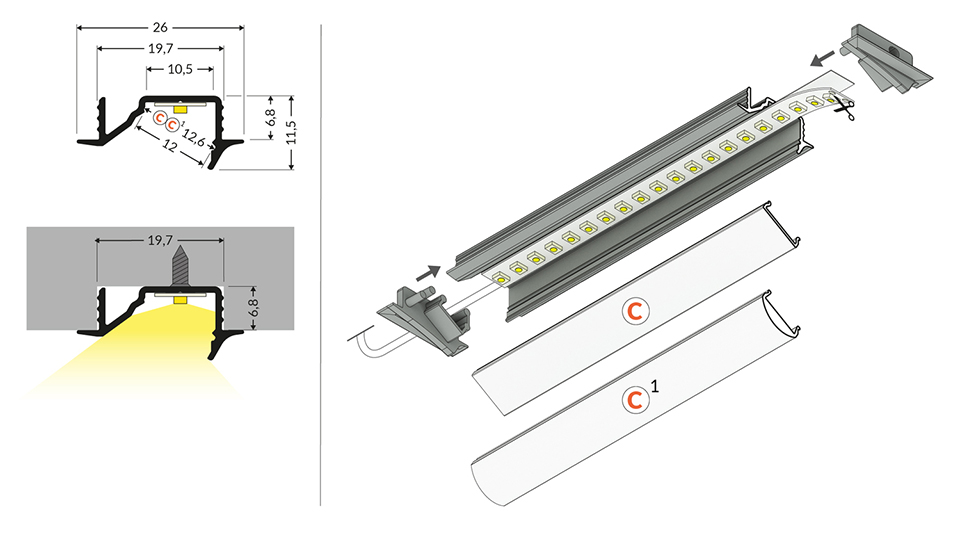 26
19,7
10,5
C
C
12,6
12
6,8
11,5

19,7
6,8

C

C 1