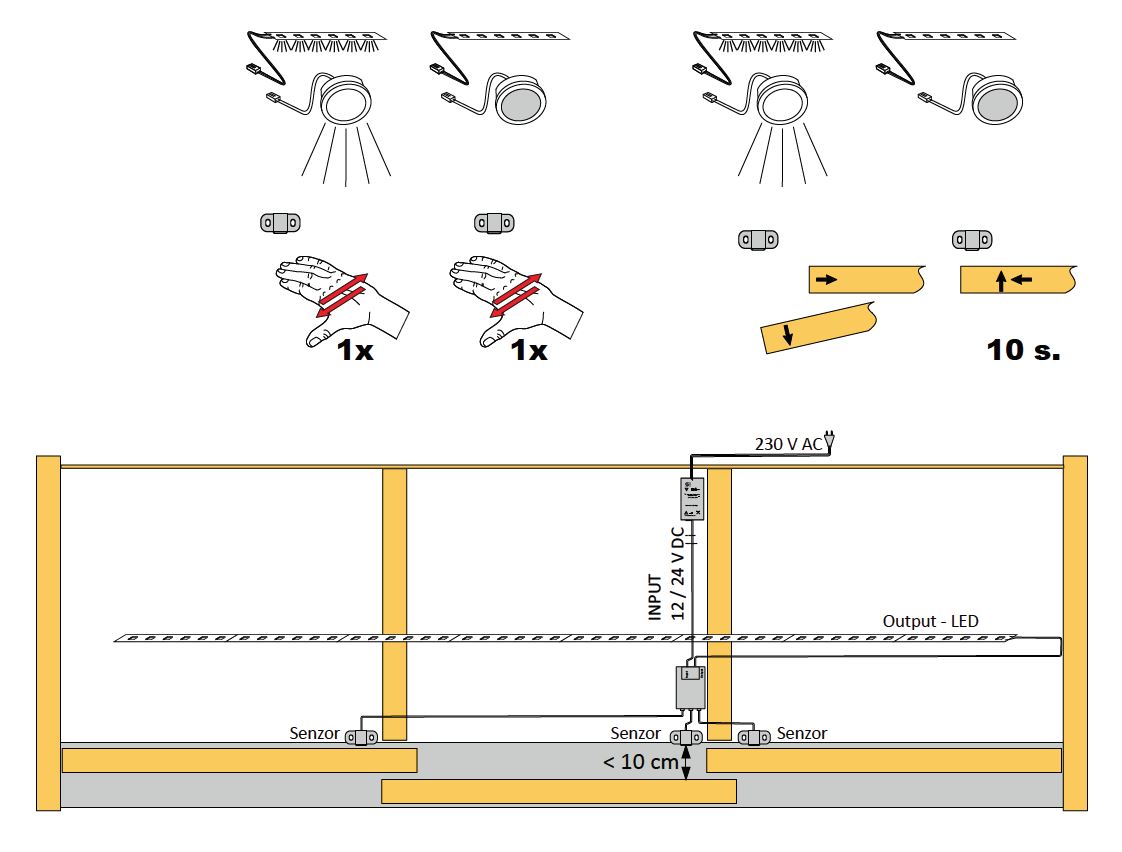 1x

1x

10 s.

230 V AC

INPUT
12 / 24 V DC

Output - LED

Senzor

Senzor

Senzor

< 10 cm