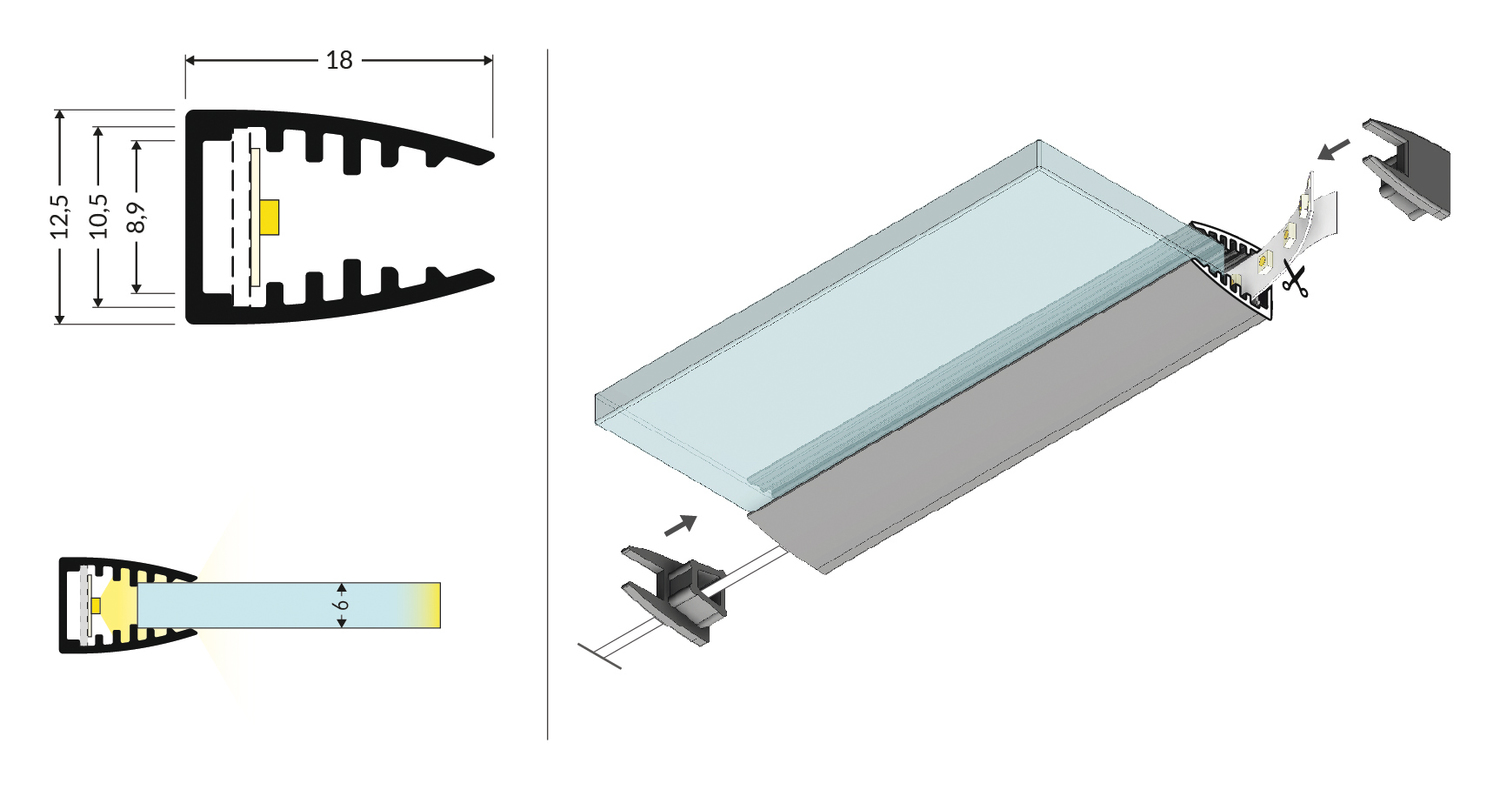 18

12,5

10,5

8,9

6