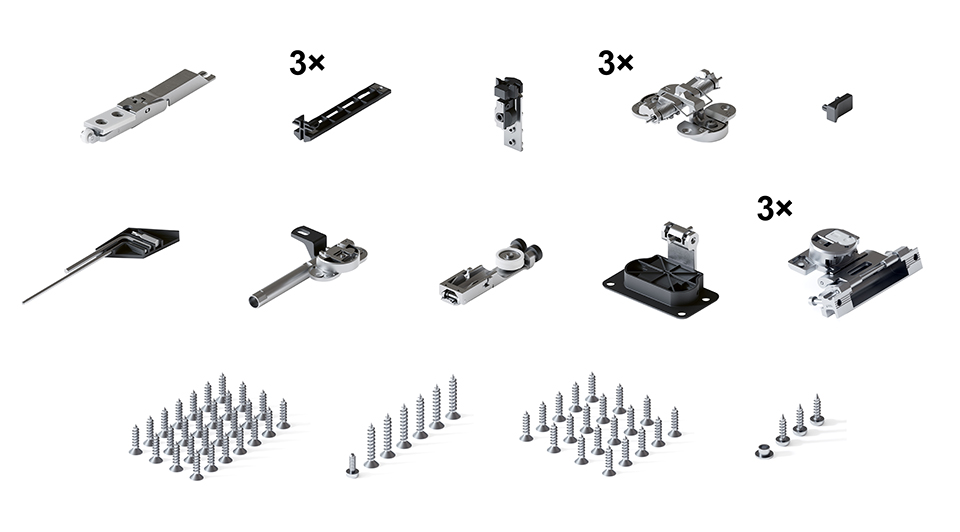 3×

3×

3×