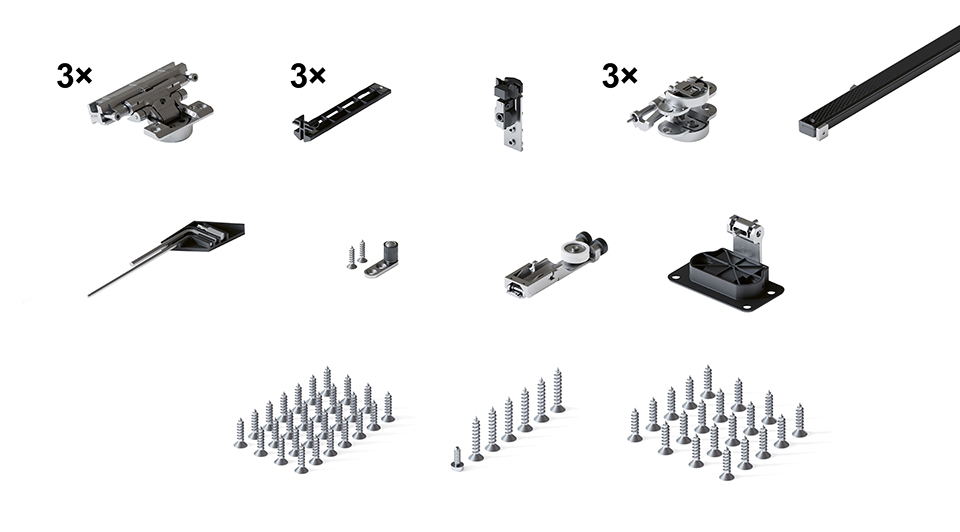 3×

3×

3×