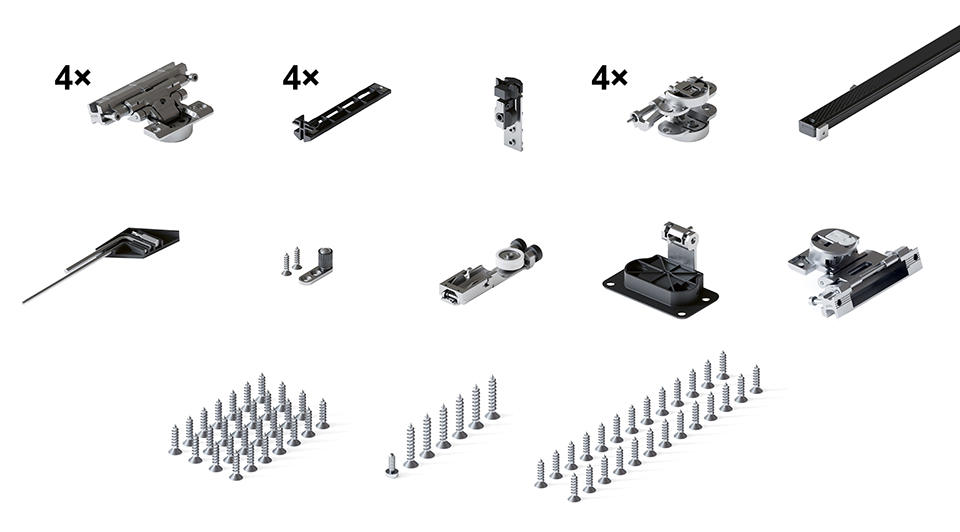 4×

4×

4×