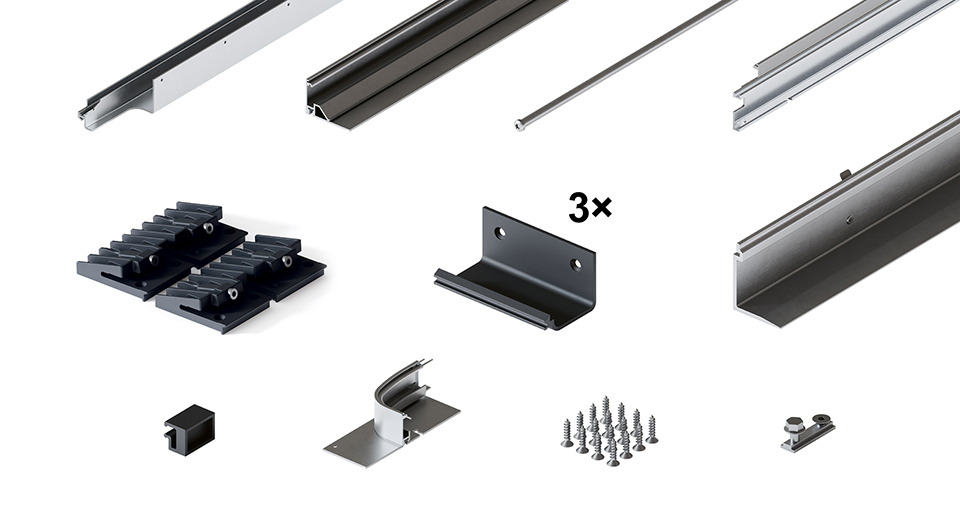 3×