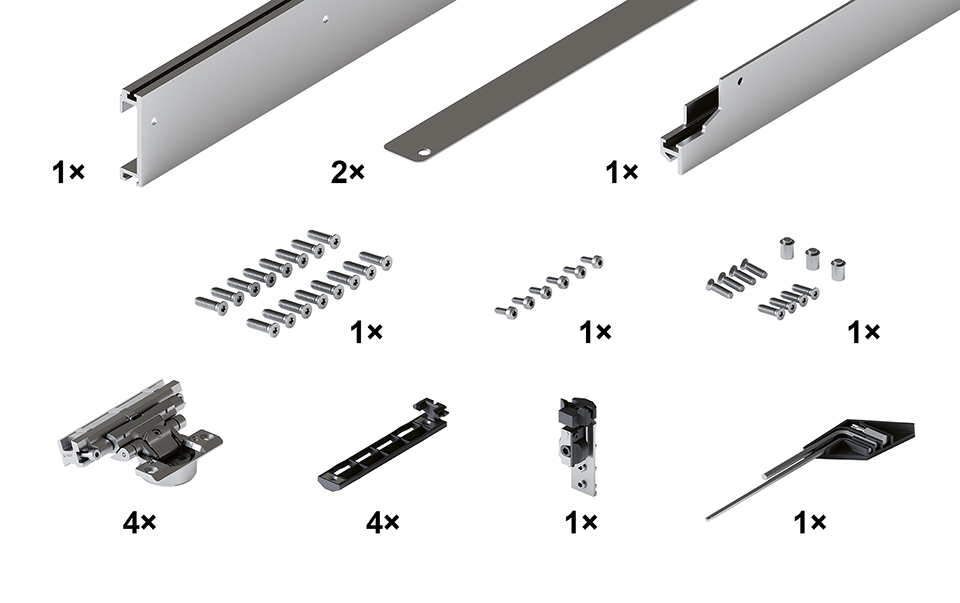 1×

2×

1×

1×

1×

1×

4×

4×

1×

1×