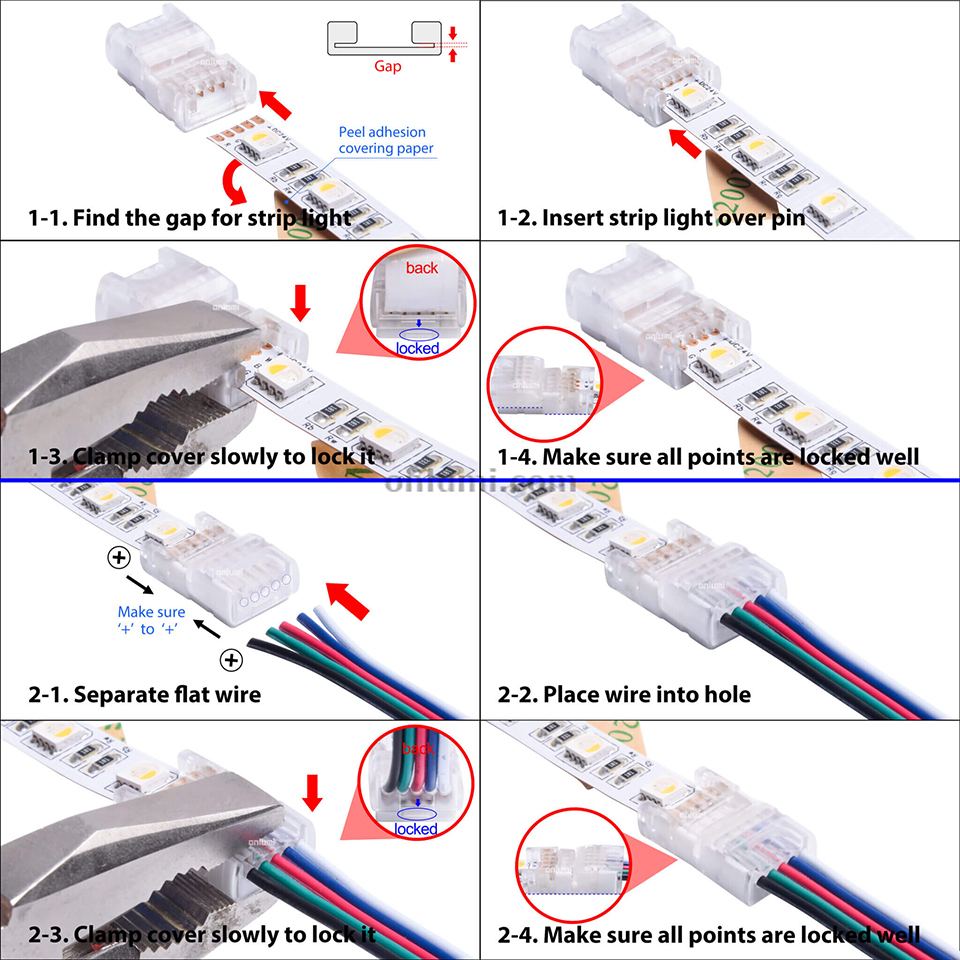 Gap

Peel adhesion covering paper

1-1. Find the gap for strip light

1-2. Insert strip light over pin

back

locked

1-3. Clamp cover slowly to lock it

1-4. Make sure all points are locked well

onlumi.com

Make sure '+' to '+'

2-1. Separate flat wire

2-2. Place wire into hole

back

locked

2-3. Clamp cover slowly to lock it

2-4. Make sure all points are locked well