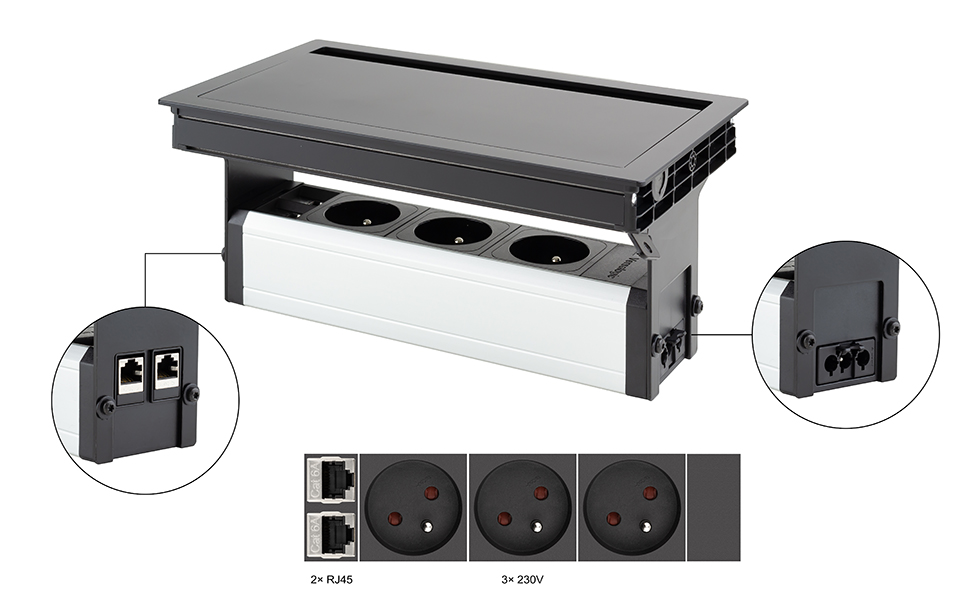 2× RJ45

3× 230V