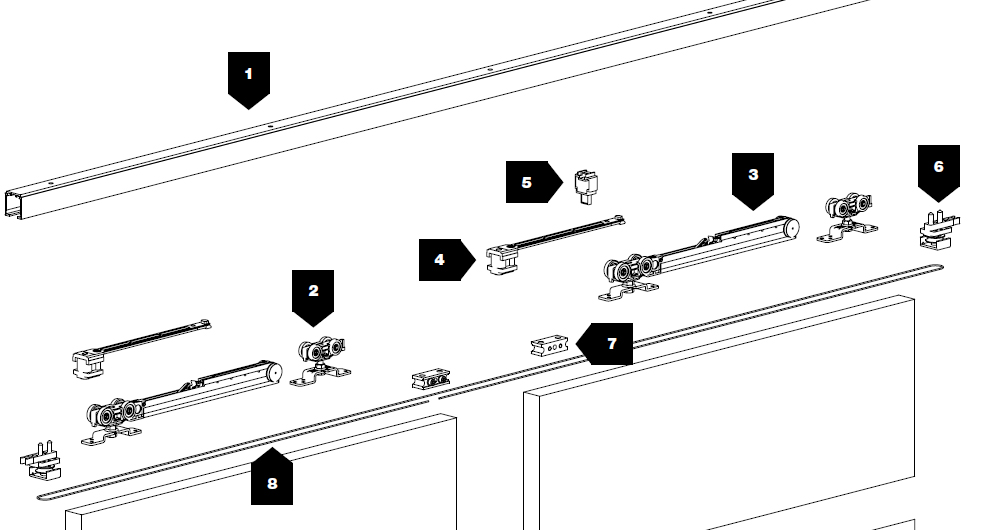 1

5

3

6

4

2

7

8