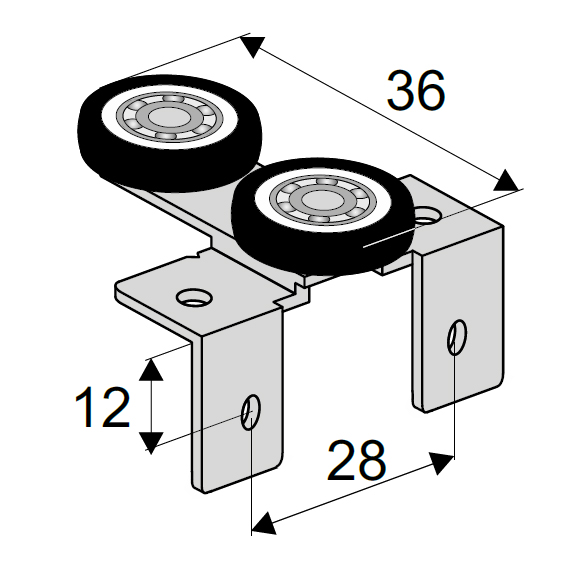 36

12

28