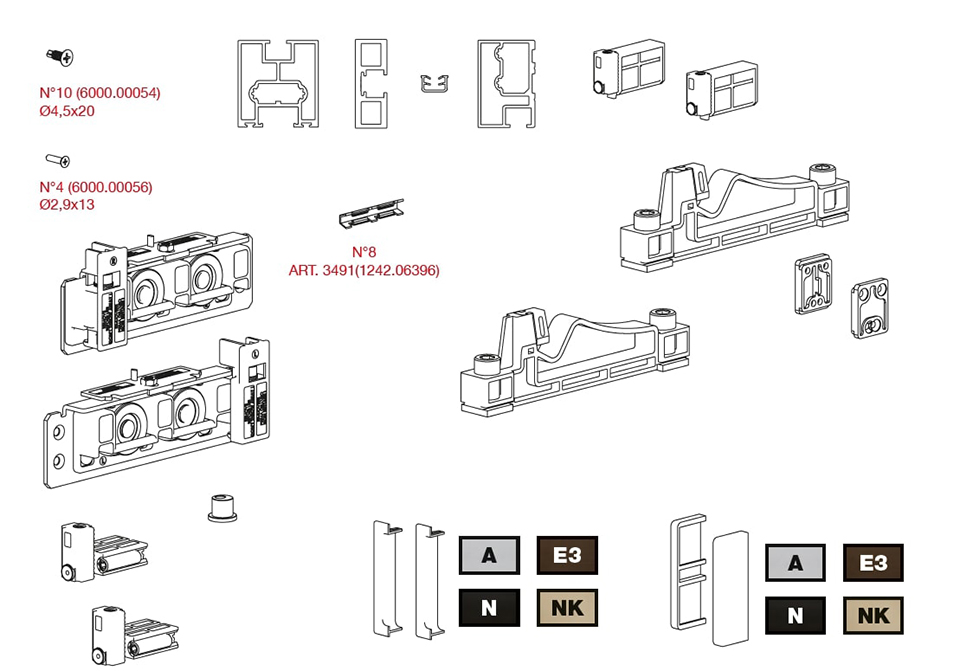 N°10 (6000.00054)
Ø4,5x20

N°4 (6000.00056)
Ø2,9x13

N°8
ART. 3491(1242.06396)

A
E3
N
NK

A
E3
N
NK