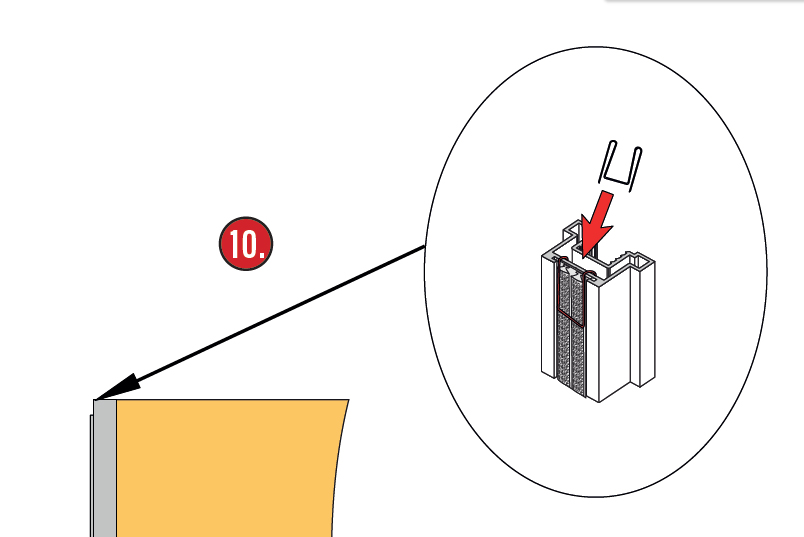 10.