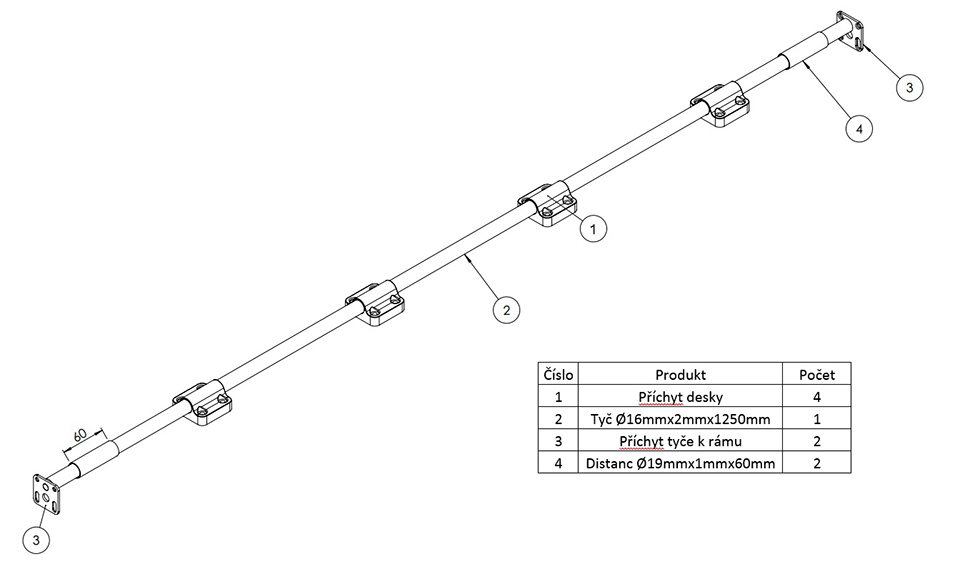 3

4

1

2

60

3

| Číslo | Produkt | Počet |
|---|---|---|
| 1 | Příchyt desky | 4 |
| 2 | Tyč Ø16mmx2mmx1250mm | 1 |
| 3 | Příchyt tyče k rámu | 2 |
| 4 | Distanc Ø19mmx1mmx60mm | 2 |