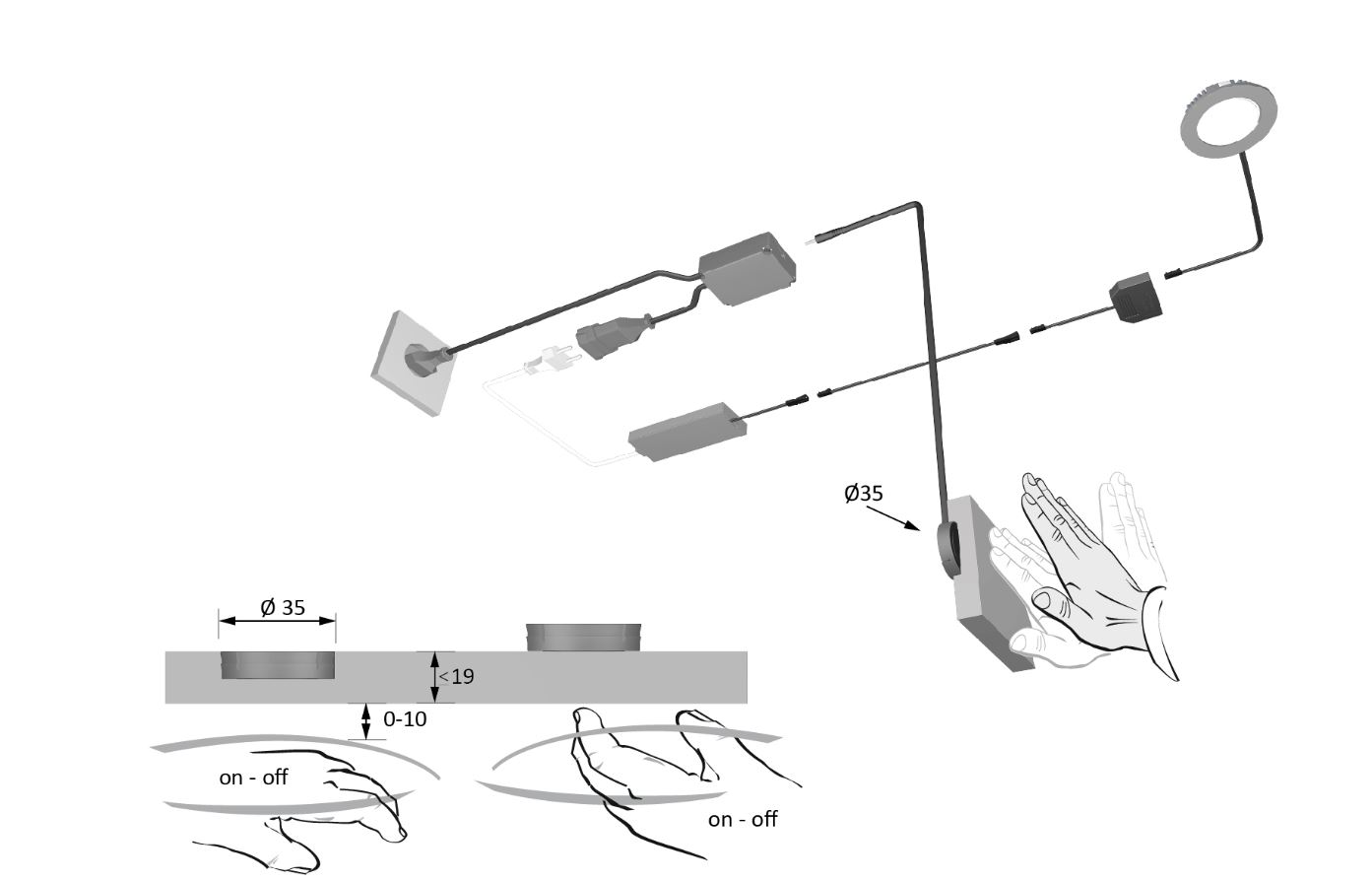 Ø35

Ø 35

<19

0-10

on - off

on - off