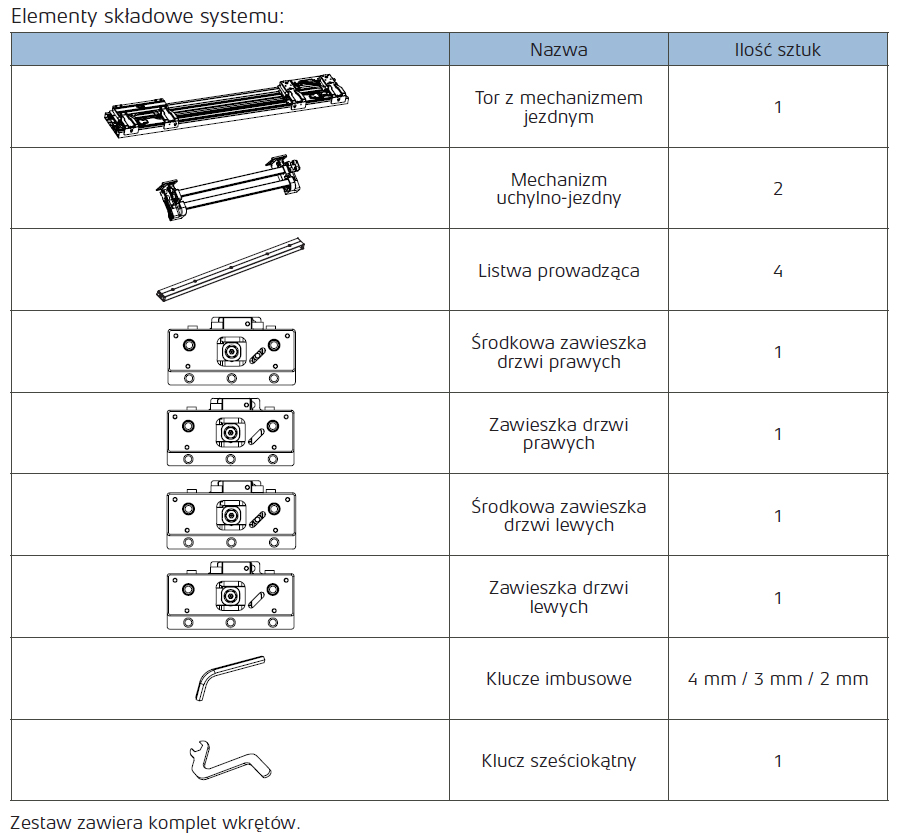 Elementy składowe systemu:

| | Nazwa | Ilość sztuk |
|---|---|---|
| | Tor z mechanizmem jezdnym | 1 |
| | Mechanizm uchylno-jezdny | 2 |
| | Listwa prowadząca | 4 |
| | Środkowa zawieszka drzwi prawych | 1 |
| | Zawieszka drzwi prawych | 1 |
| | Środkowa zawieszka drzwi lewych | 1 |
| | Zawieszka drzwi lewych | 1 |
| | Klucze imbusowe | 4 mm / 3 mm / 2 mm |
| | Klucz sześciokątny | 1 |

Zestaw zawiera komplet wkrętów.