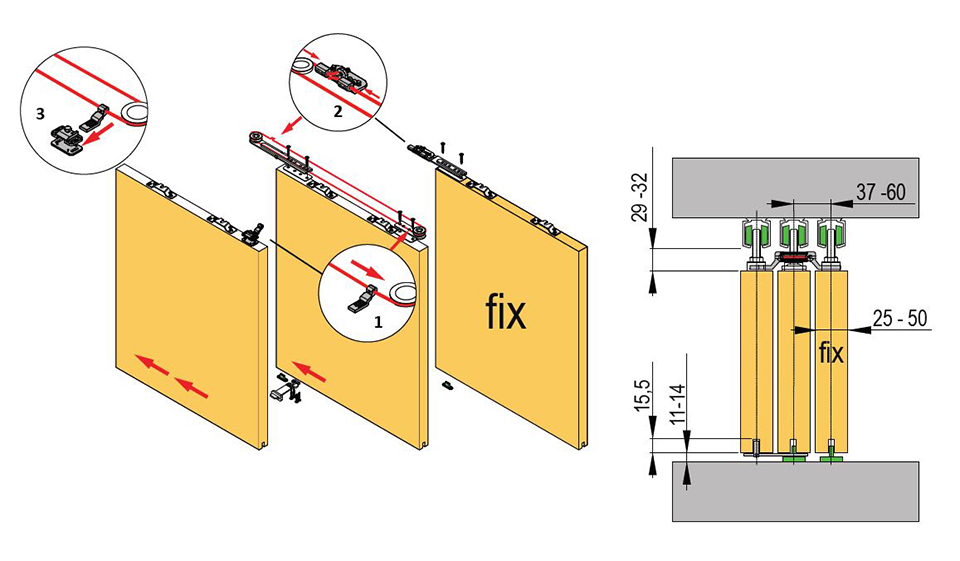 3

2

1

fix

29 -32

37 -60

25 - 50

fix

15,5

11-14