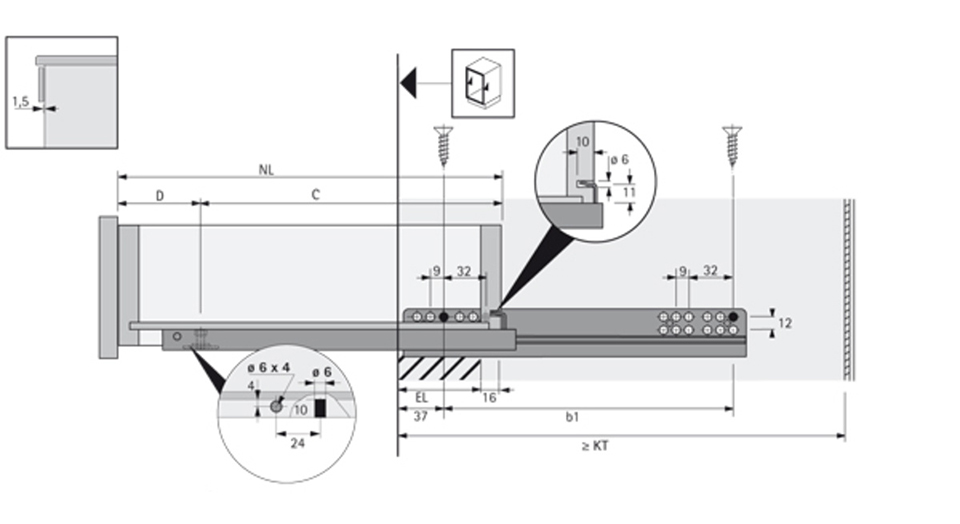 1,5

NL

D

C

10

ø 6

11

9

32

9

32

12

ø 6 x 4

ø 6

4

10

24

EL

16

37

b1

≥ KT