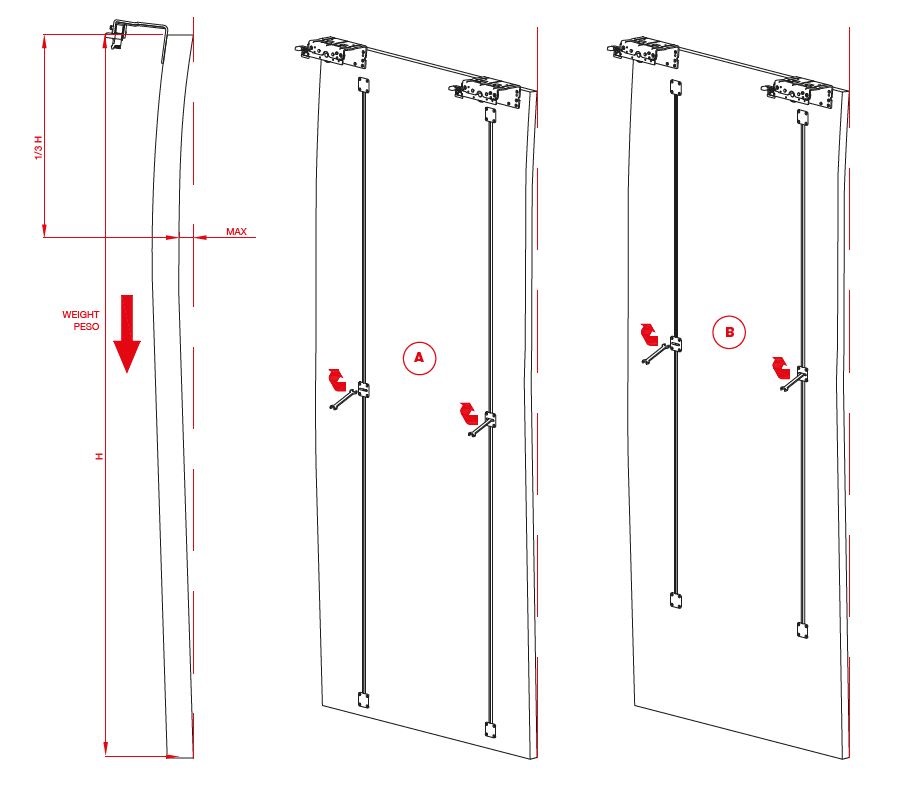 1/3 H

MAX

WEIGHT
PESO

H

A

B