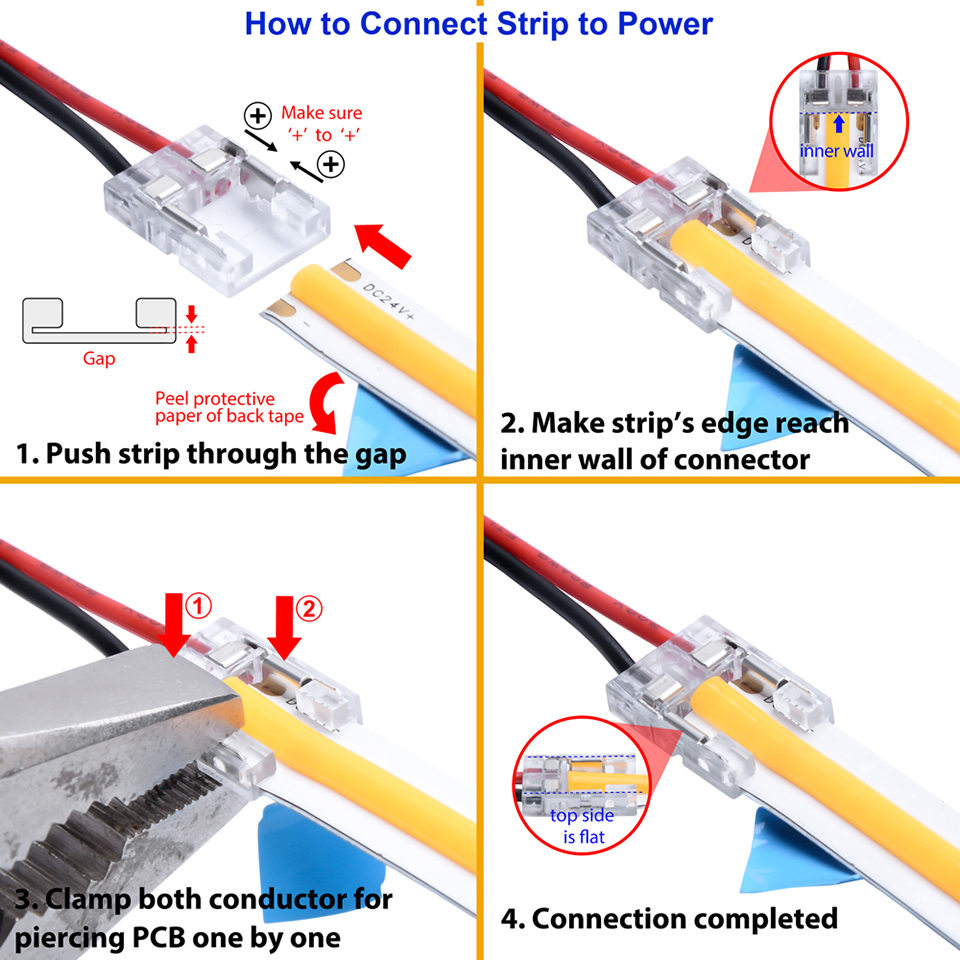 How to Connect Strip to Power

Make sure '+' to '+'

DC24V+

Gap

Peel protective paper of back tape

1. Push strip through the gap

inner wall

2. Make strip's edge reach inner wall of connector

①

②

3. Clamp both conductor for piercing PCB one by one

top side is flat

4. Connection completed