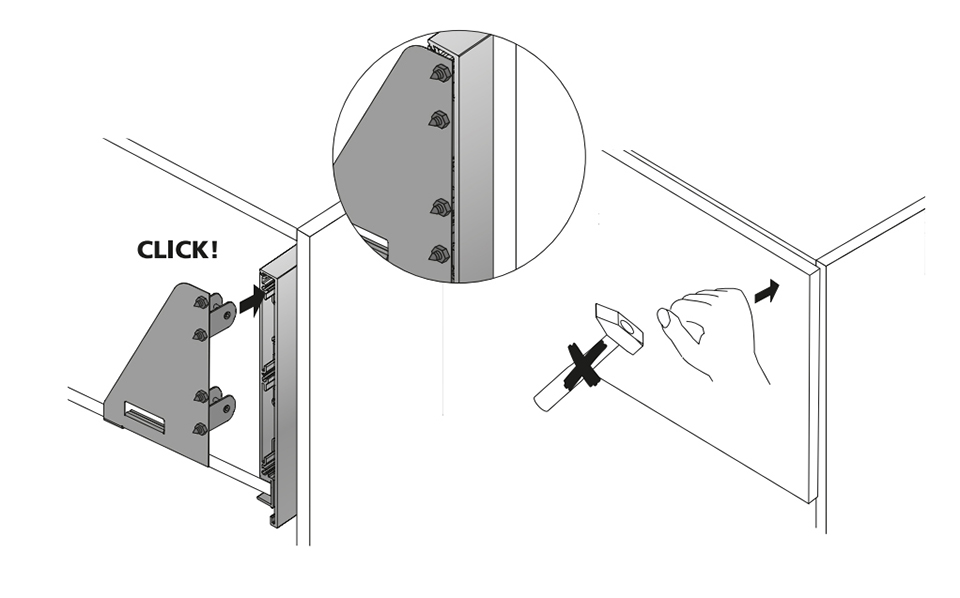 CLICK!