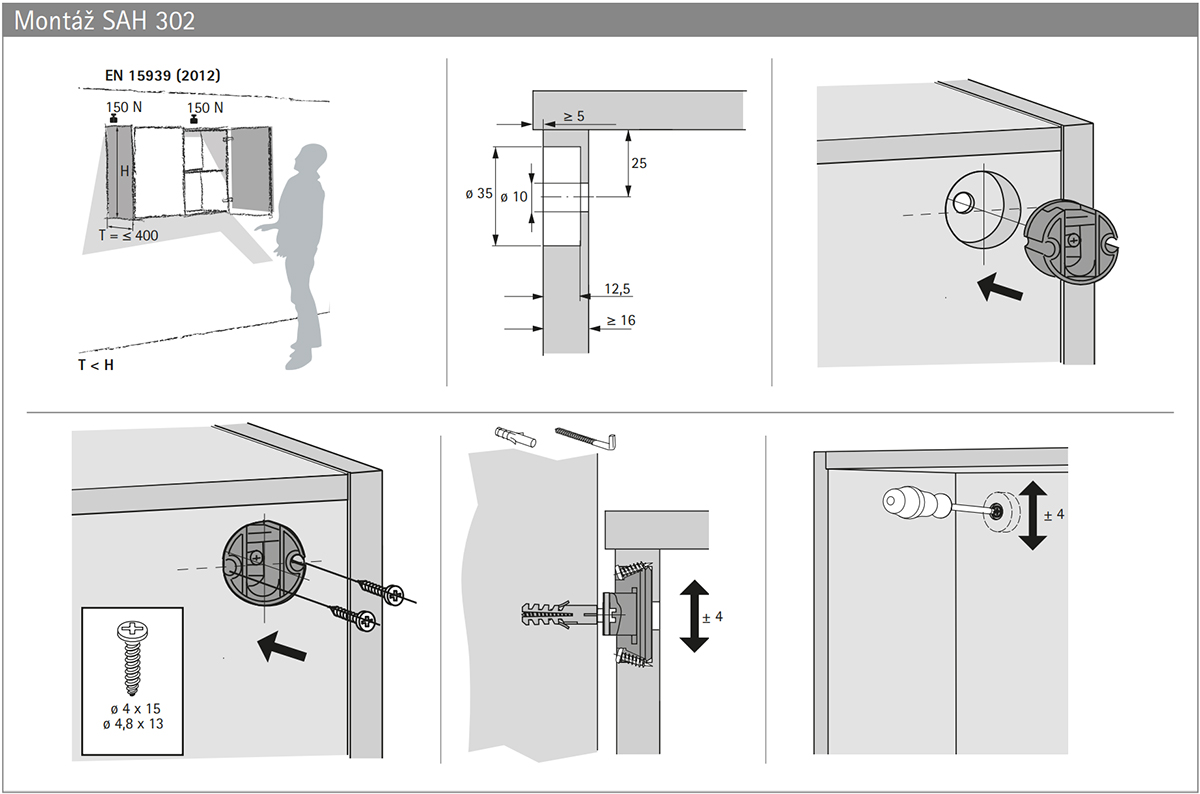 Montáž SAH 302

EN 15939 (2012)

150 N

150 N

H

T = ≤ 400

T < H

≥ 5

25

ø 35

ø 10

12,5

≥ 16

ø 4 x 15
ø 4,8 x 13

± 4

± 4