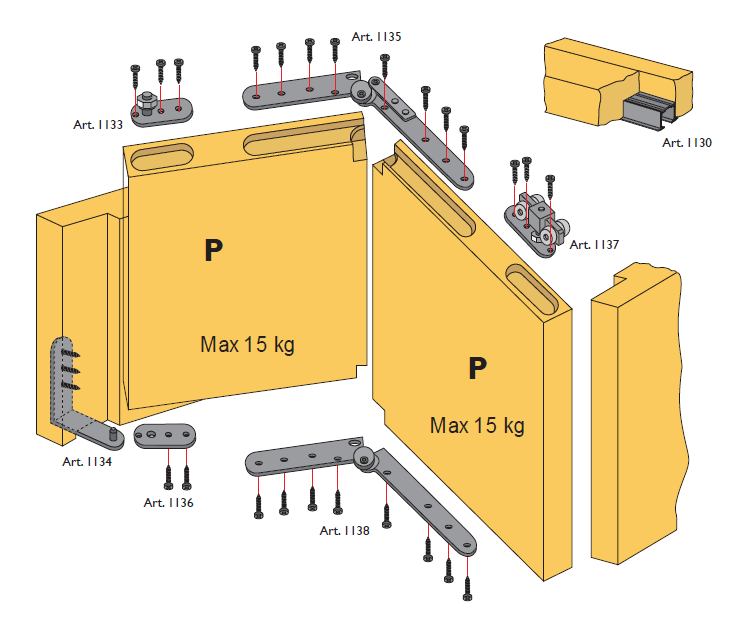 Art. 1135

Art. 1133

Art. 1130

Art. 1137

P

Max 15 kg

P

Max 15 kg

Art. 1134

Art. 1136

Art. 1138