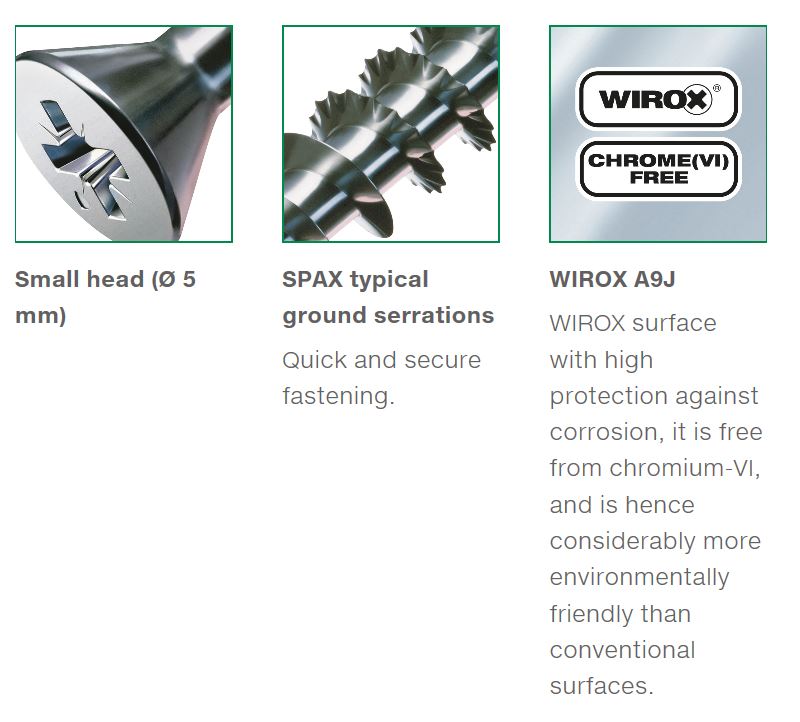 Small head (Ø 5 mm)

SPAX typical ground serrations

Quick and secure fastening.

WIROX®

CHROME(VI) FREE

WIROX A9J

WIROX surface with high protection against corrosion, it is free from chromium-VI, and is hence considerably more environmentally friendly than conventional surfaces.