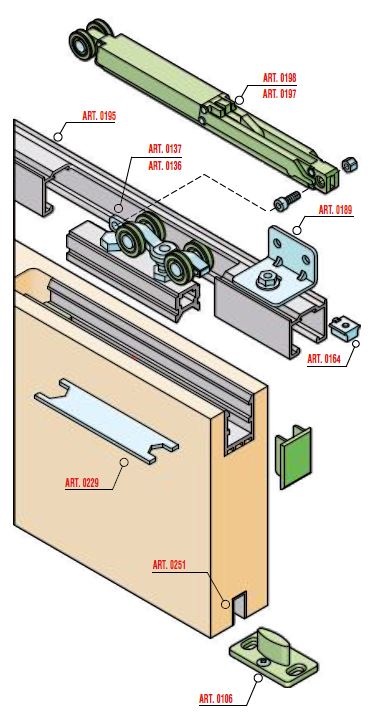 ART. 0198
ART. 0197

ART. 0195

ART. 0137
ART. 0136

ART. 0189

ART. 0164

ART. 0229

ART. 0251

ART. 0106