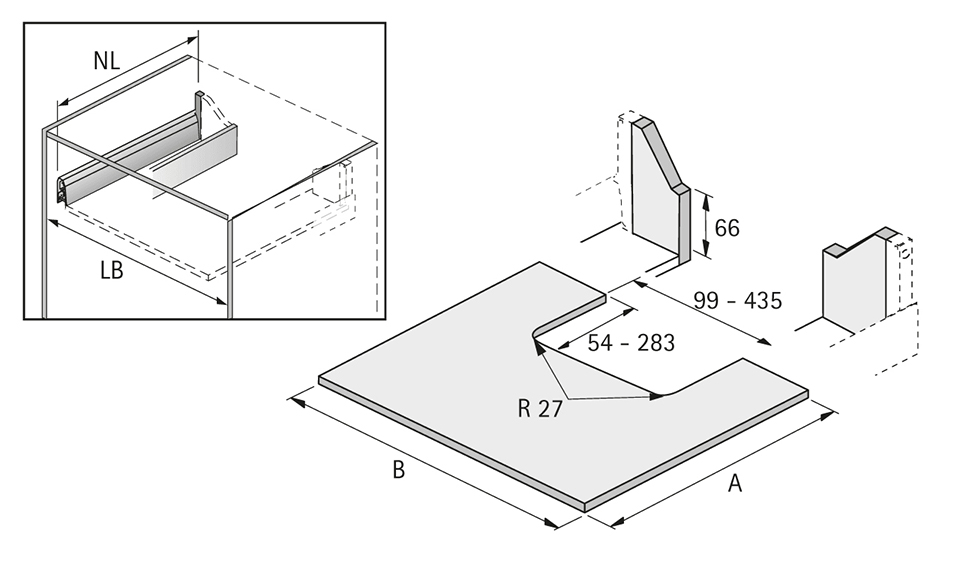 NL
LB
66
99 - 435
54 - 283
R 27
B
A