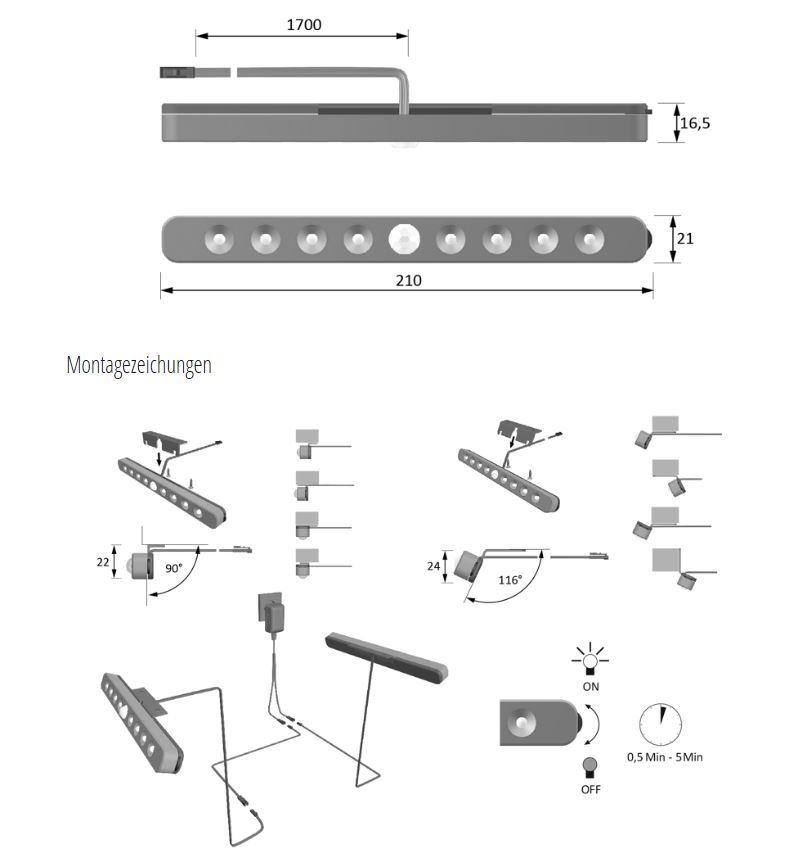 1700

16,5

21

210

Montagezeichungen

22

90°

24

116°

ON

OFF

0,5 Min - 5 Min