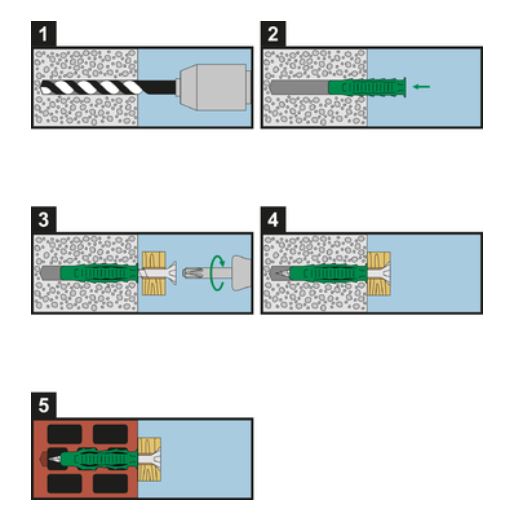 1

2

3

4

5