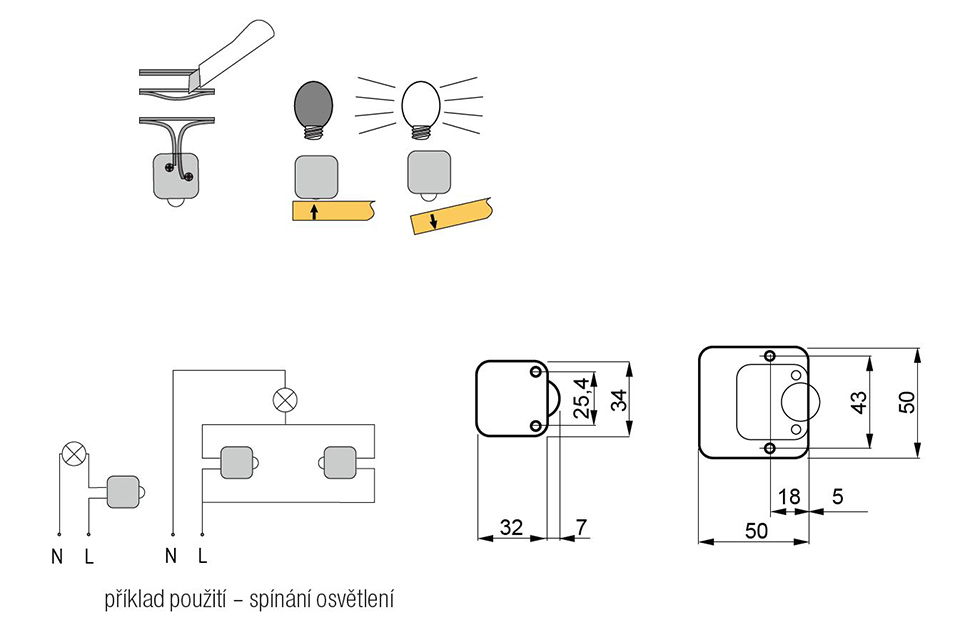 N L

N L

příklad použití – spínání osvětlení

25,4
34
32
7

43
50
18
5
50