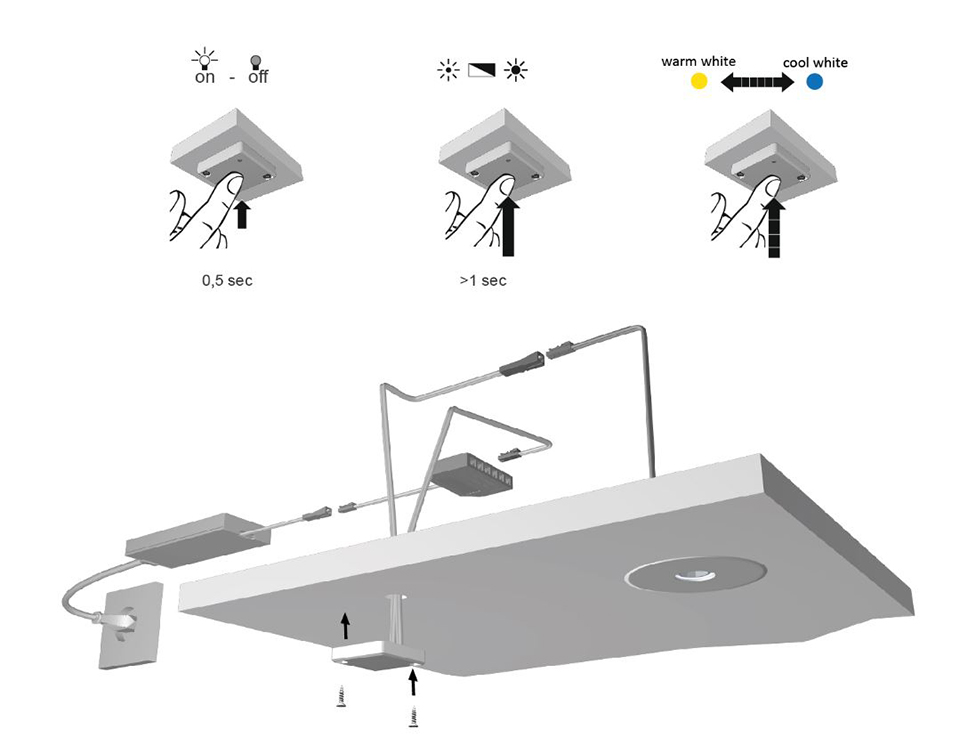 on - off

warm white cool white

0,5 sec

>1 sec