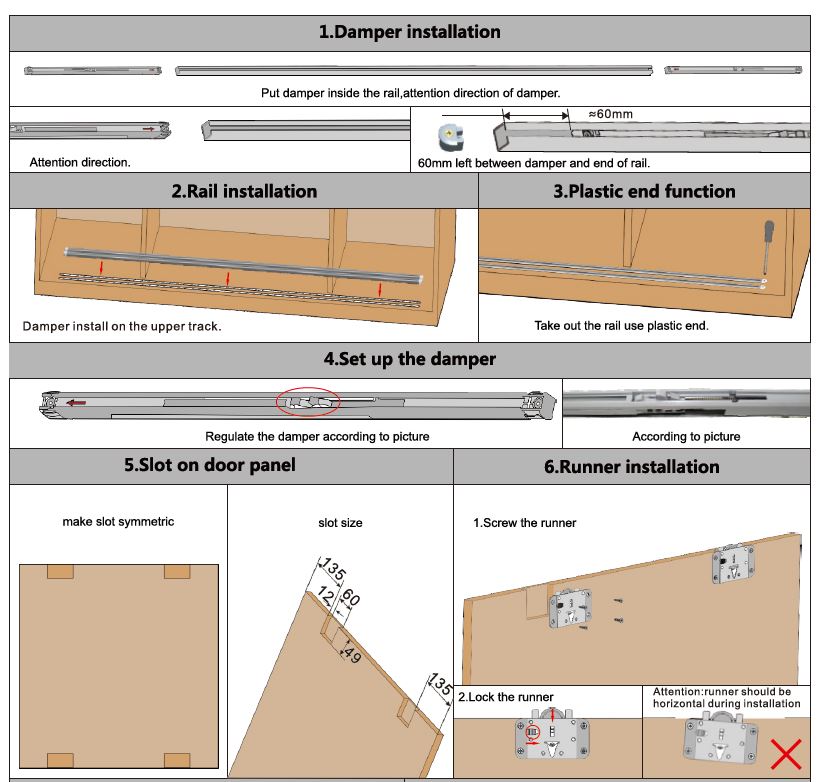 1.Damper installation

Put damper inside the rail,attention direction of damper.

Attention direction.

≈60mm

60mm left between damper and end of rail.

2.Rail installation

Damper install on the upper track.

3.Plastic end function

Take out the rail use plastic end.

4.Set up the damper

Regulate the damper according to picture

According to picture

5.Slot on door panel

make slot symmetric

slot size

135

12

60

49

135

6.Runner installation

1.Screw the runner

2.Lock the runner

Attention:runner should be horizontal during installation