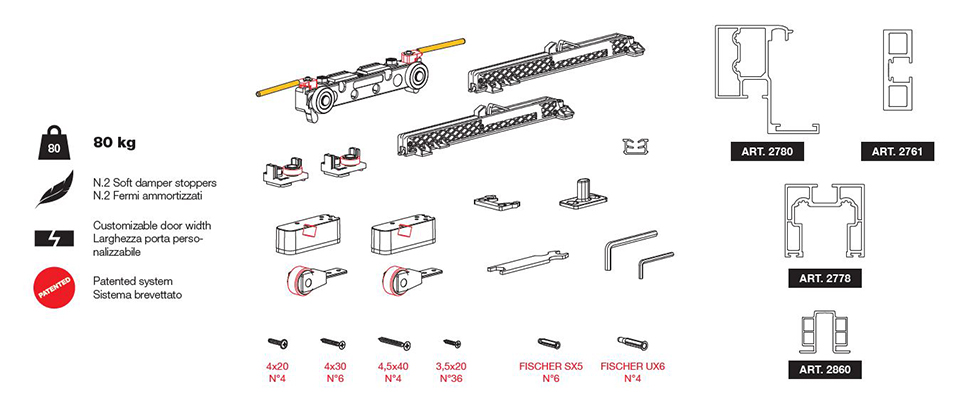 80

80 kg

N.2 Soft damper stoppers
N.2 Fermi ammortizzati

Customizable door width
Larghezza porta personalizzabile

PATENTED

Patented system
Sistema brevettato

4x20
N°4

4x30
N°6

4,5x40
N°4

3,5x20
N°36

FISCHER SX5
N°6

FISCHER UX6
N°4

ART. 2780

ART. 2761

ART. 2778

ART. 2860