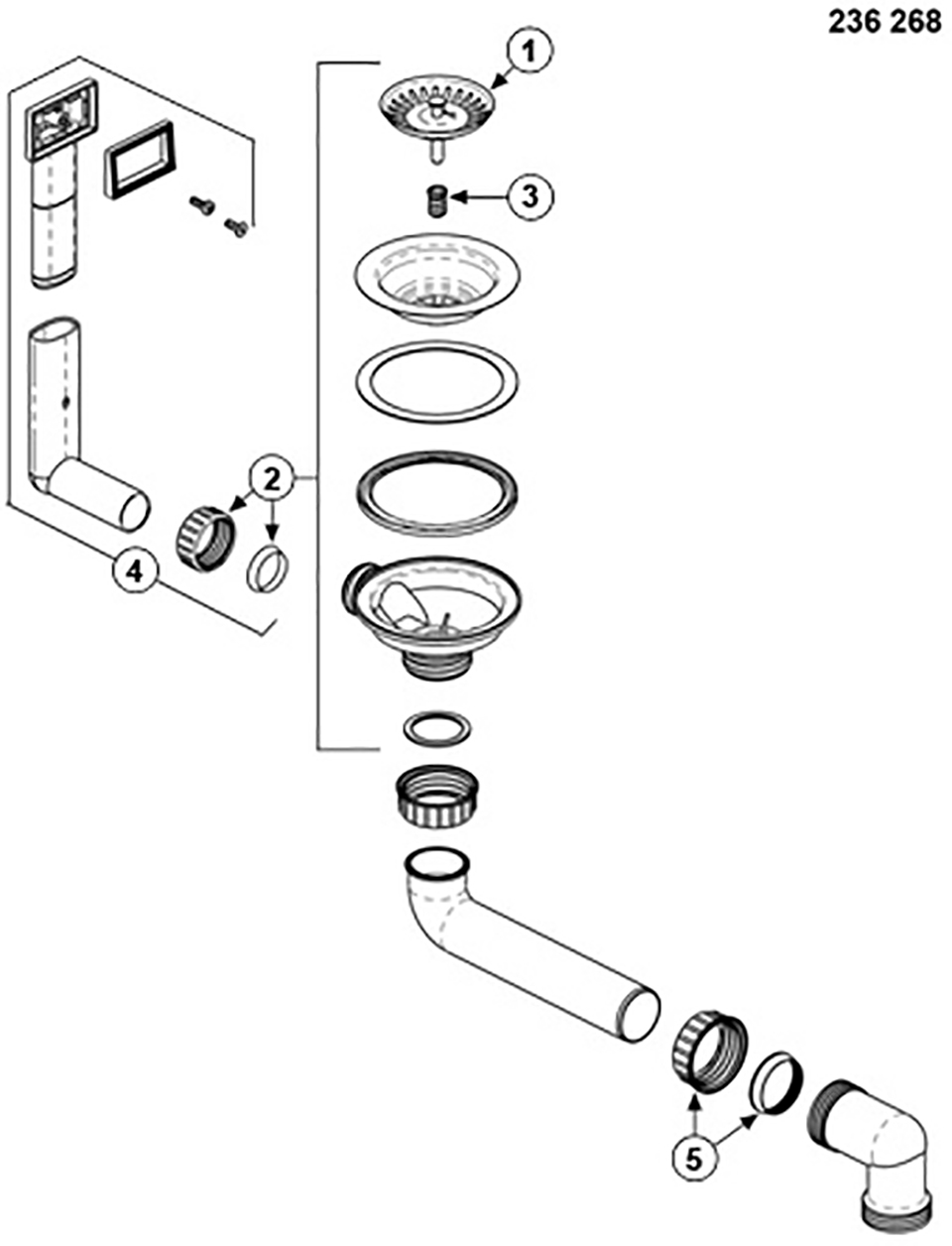 236 268

1

3

2

4

5