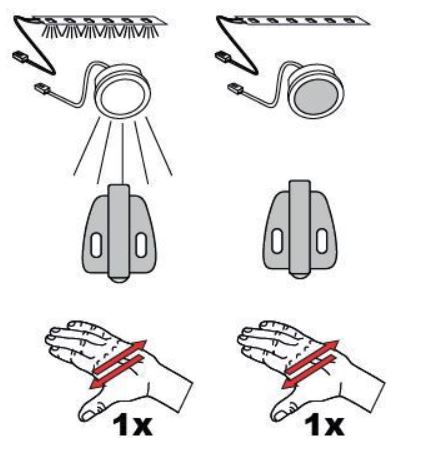 1x

1x