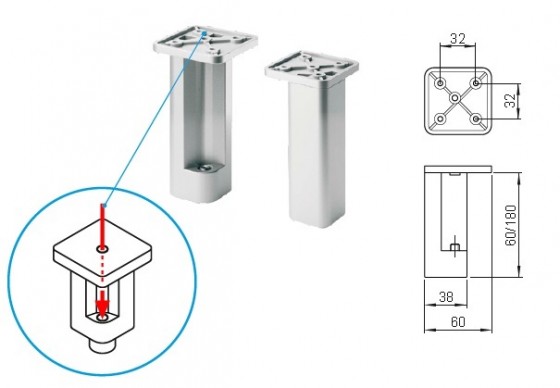 32
32
60/180
38
60