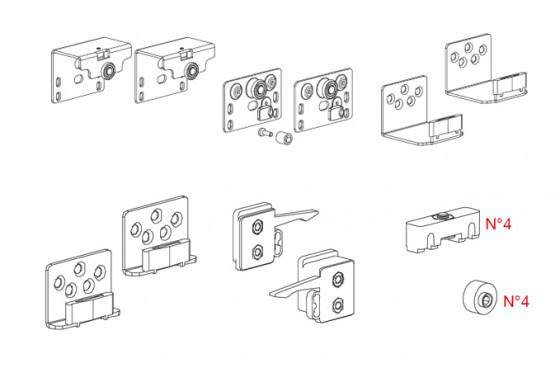 N°4

N°4